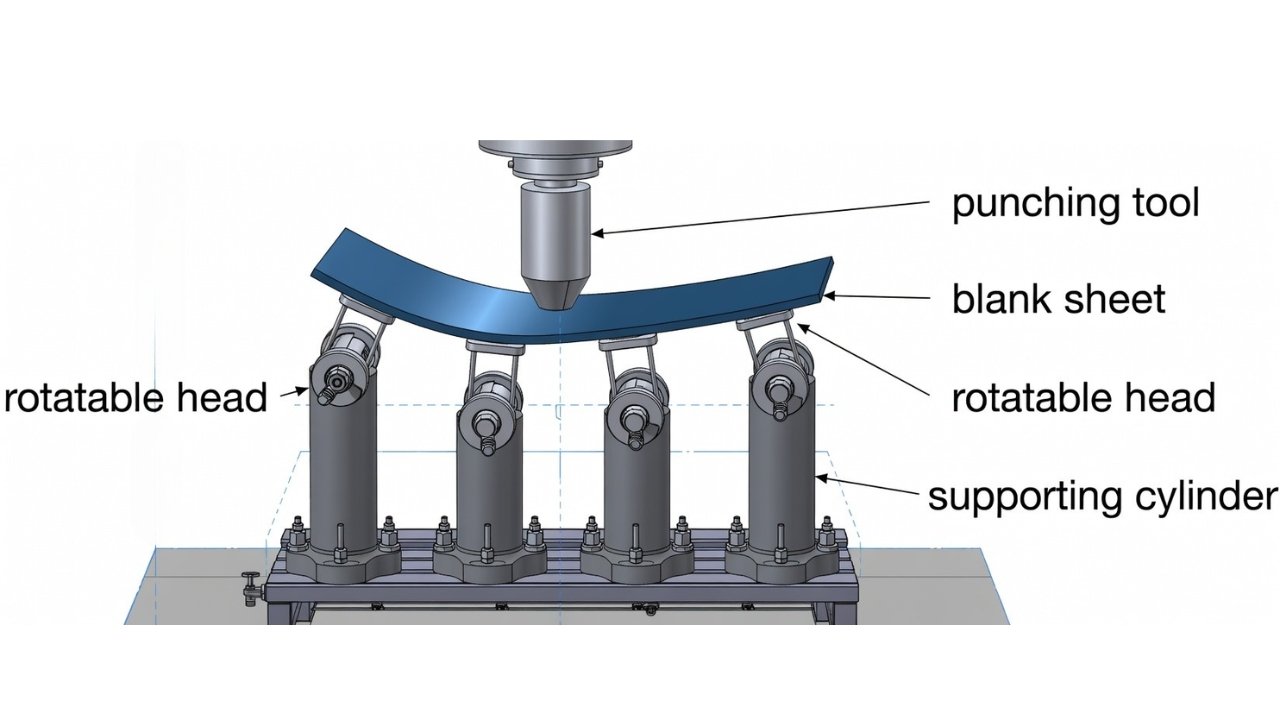 punching tool
blank sheet
rotatable head
rotatable head
supporting cylinder