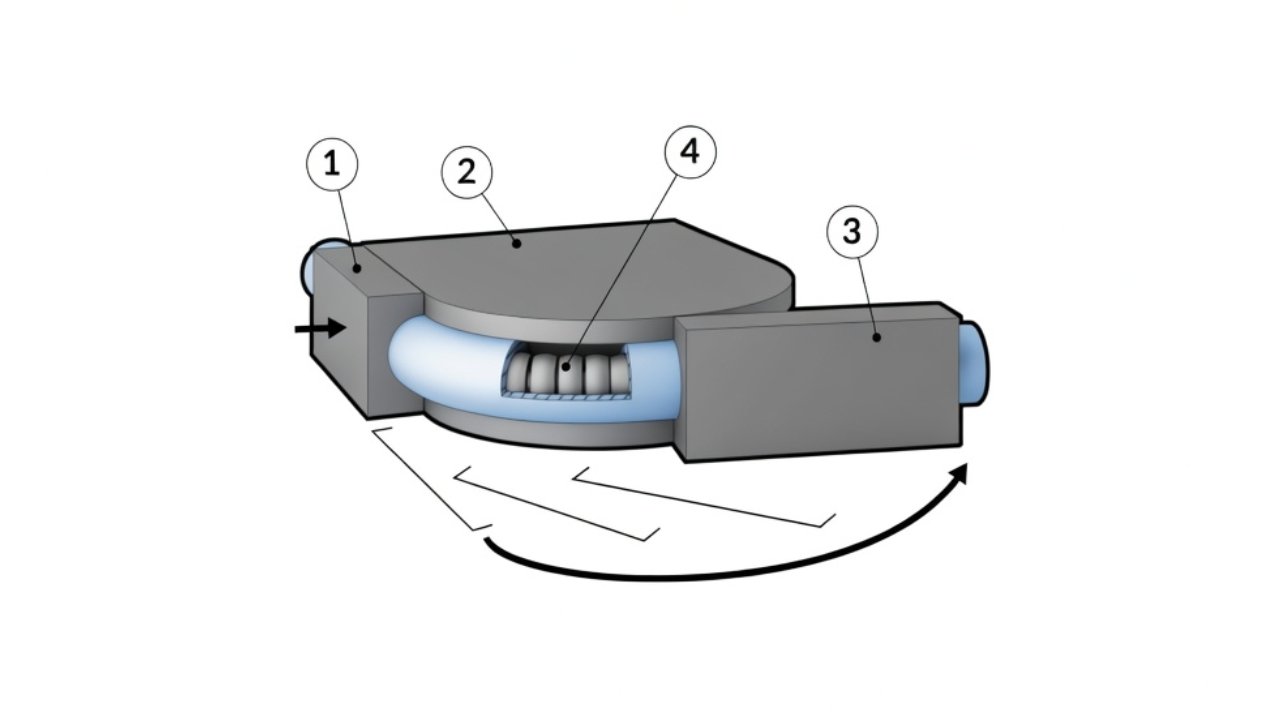 1
2
4
3